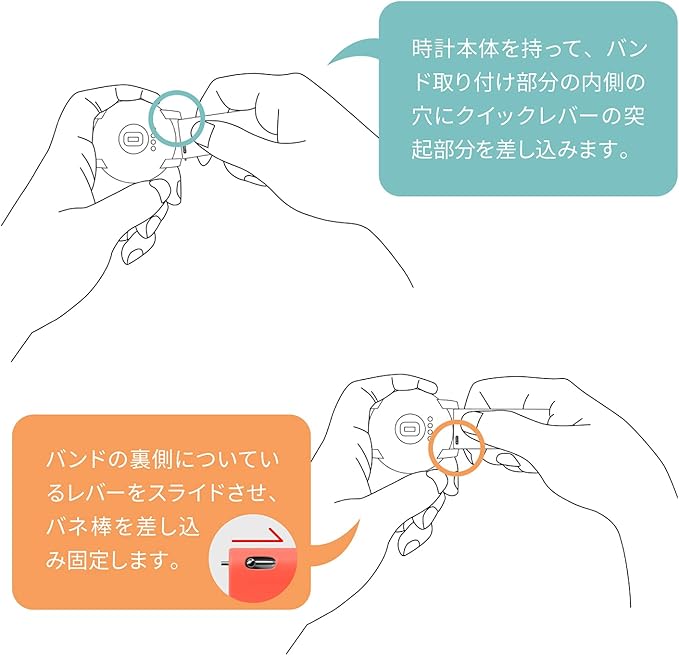 時計本体を持って、バンド取り付け部分の内側の穴にクイックレバーの突起部分を差し込みます。

バンドの裏側についているレバーをスライドさせ、バネ棒を差し込み固定します。