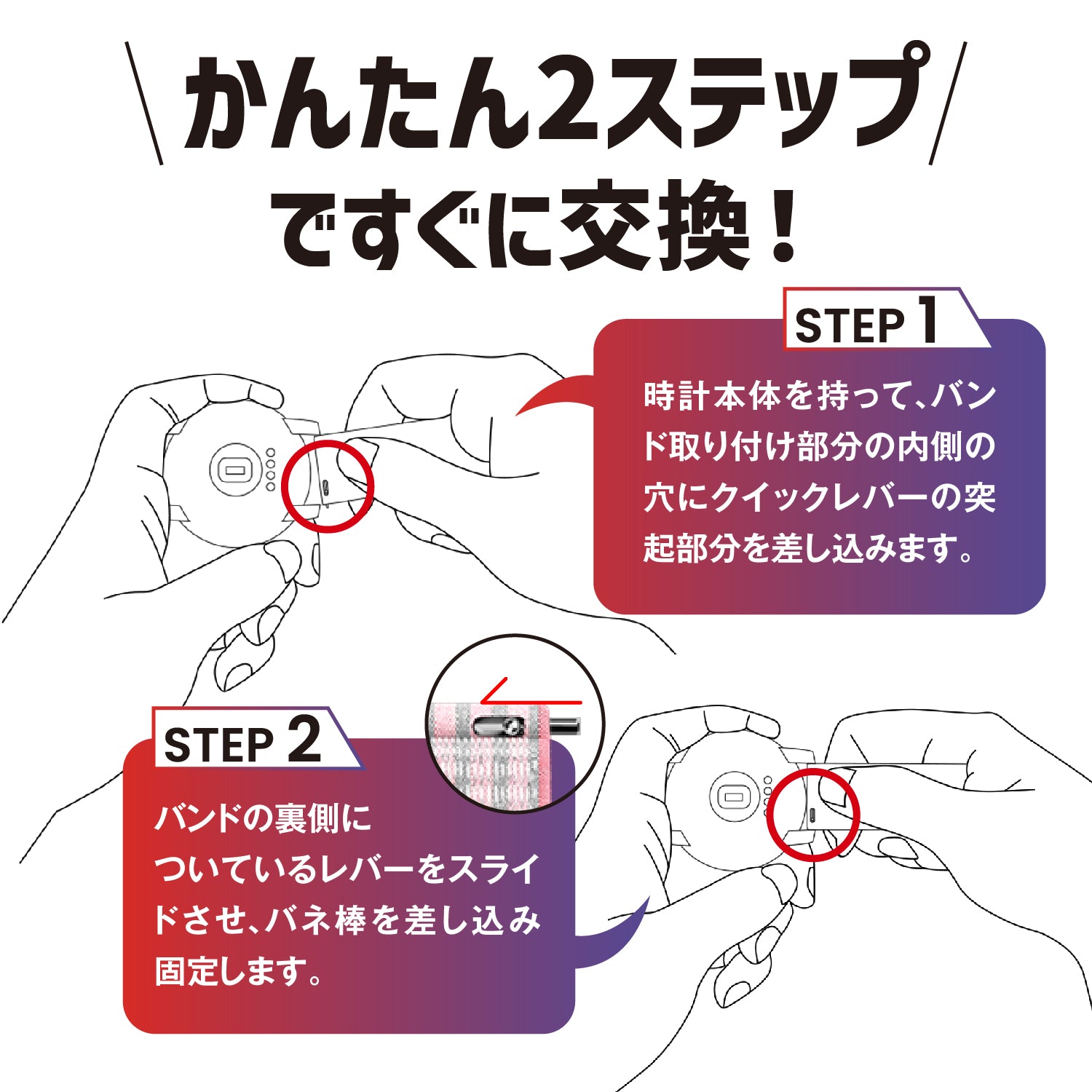 ＼かんたん2ステップ／
ですぐに交換！

STEP 1

時計本体を持って、バンド取り付け部分の内側の穴にクイックレバーの突起部分を差し込みます。

STEP 2

バンドの裏側についているレバーをスライドさせ、バネ棒を差し込み固定します。