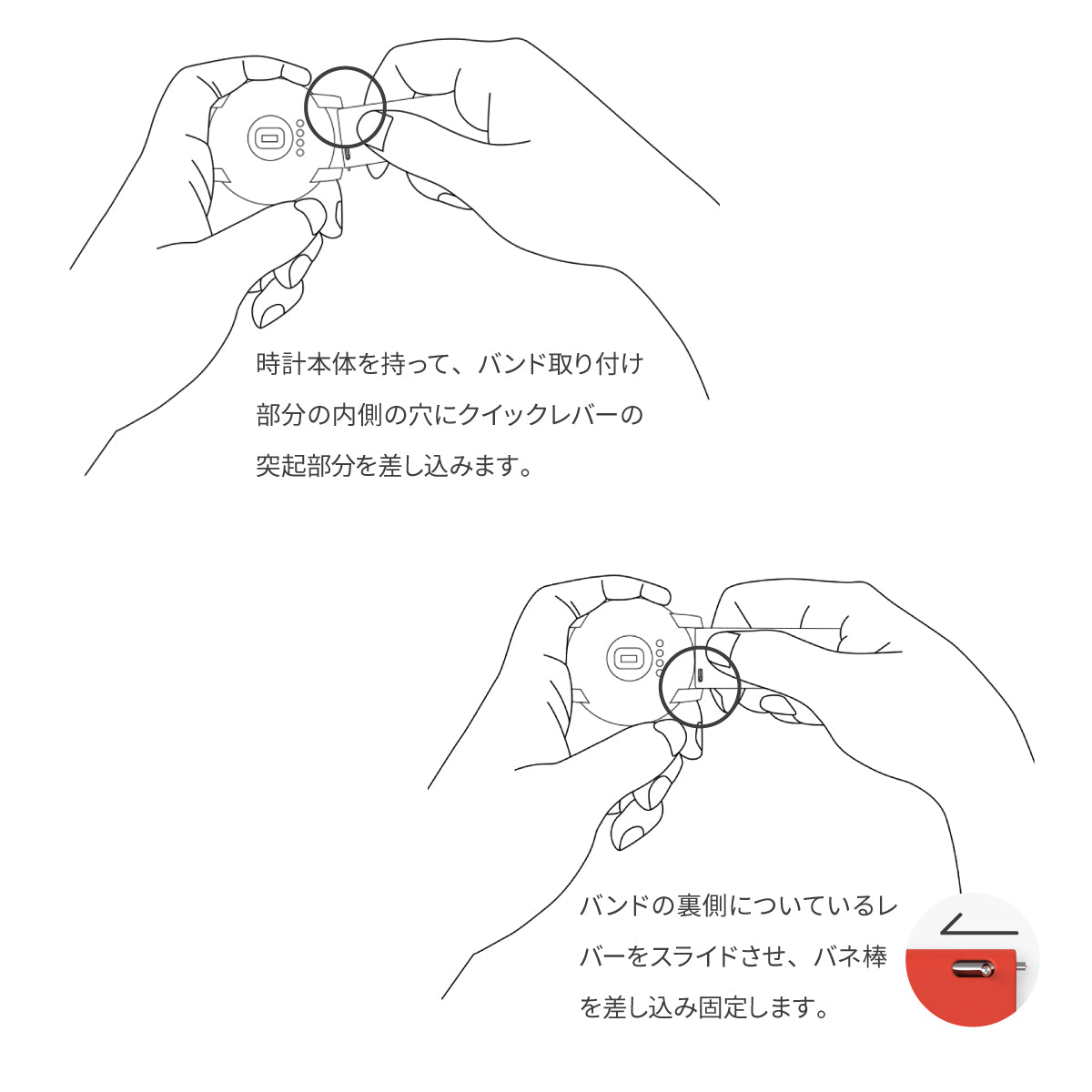 時計本体を持って、バンド取り付け部分の内側の穴にクイックレバーの突起部分を差し込みます。

バンドの裏側についているレバーをスライドさせ、バネ棒を差し込み固定します。